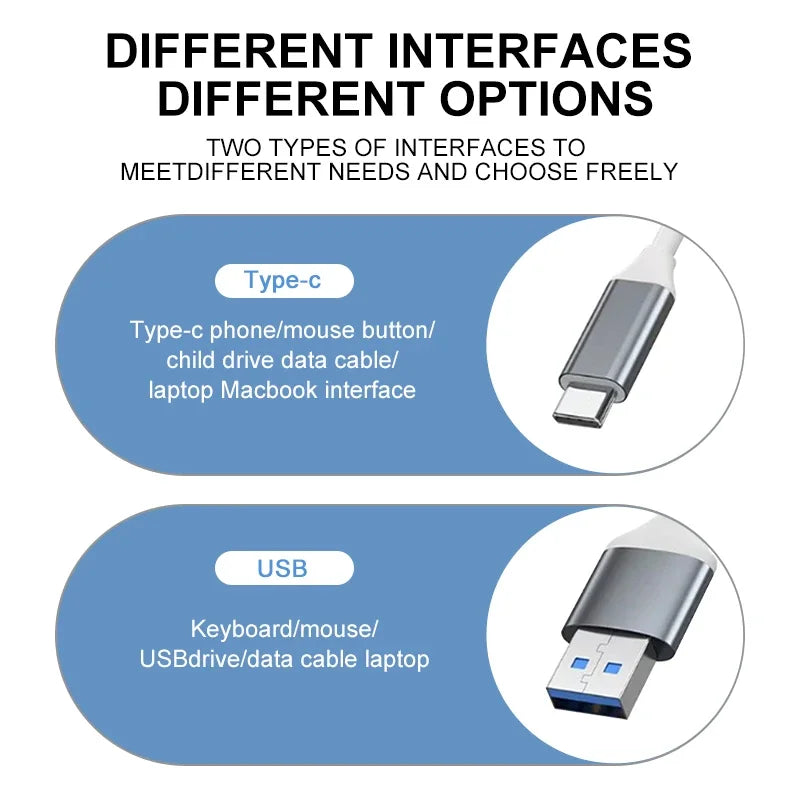 DIFFERENT INTERFACES DIFFERENT OPTIONS

TWO TYPES OF INTERFACES TO MEETDIFFERENT NEEDS AND CHOOSE FREELY

Type-c

Type-c phone/mouse button/ child drive data cable/ laptop Macbook interface

USB

Keyboard/mouse/ USBdrive/data cable laptop